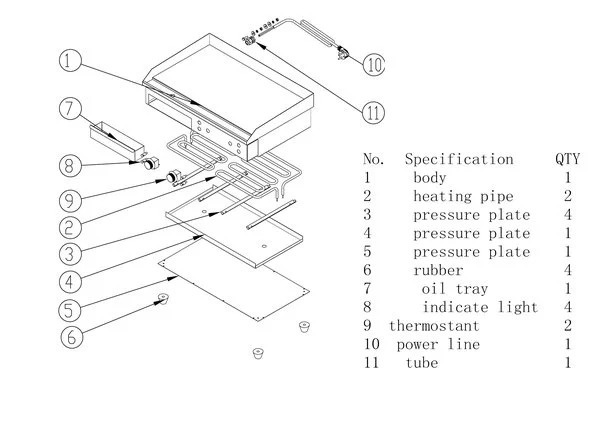 1
7
8
9
2
3
4
5
6
10
11

| No. | Specification | QTY |
|---|---|---|
| 1 | body | 1 |
| 2 | heating pipe | 2 |
| 3 | pressure plate | 4 |
| 4 | pressure plate | 1 |
| 5 | pressure plate | 1 |
| 6 | rubber | 4 |
| 7 | oil tray | 1 |
| 8 | indicate light | 4 |
| 9 | thermostant | 2 |
| 10 | power line | 1 |
| 11 | tube | 1 |