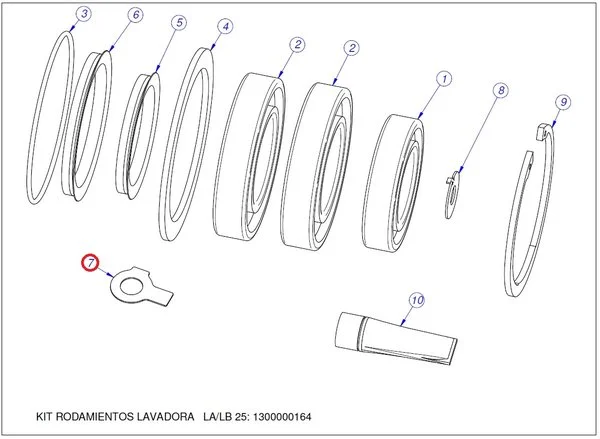 3
6
5
4
2
2
1
8
9
7
10

KIT RODAMIENTOS LAVADORA LA/LB 25: 1300000164