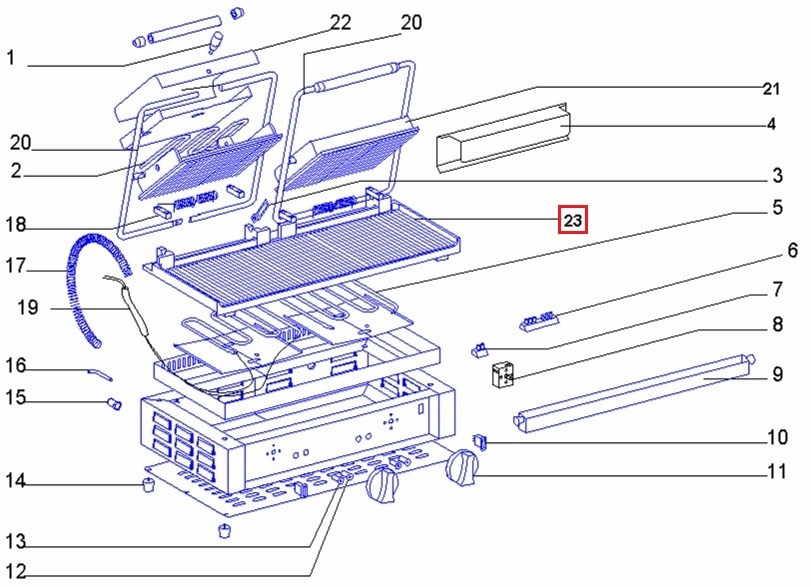 22
20
1
21
4
20
2
3
18
23
5
17
6
19
7
8
16
9
15
10
14
11
13
12